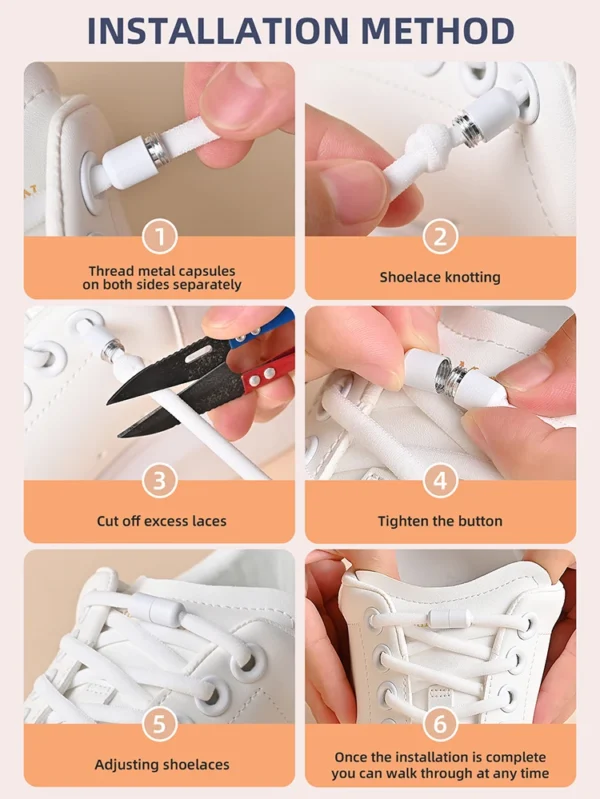 INSTALLATION METHOD

1
Thread metal capsules on both sides separately

2
Shoelace knotting

3
Cut off excess laces

4
Tighten the button

5
Adjusting shoelaces

6
Once the installation is complete you can walk through at any time