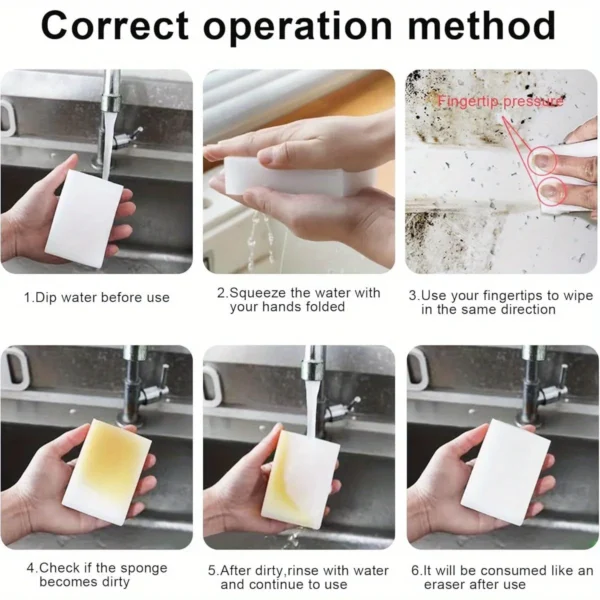 Correct operation method

Fingertip pressure

1.Dip water before use

2.Squeeze the water with your hands folded

3.Use your fingertips to wipe in the same direction

4.Check if the sponge becomes dirty

5.After dirty,rinse with water and continue to use

6.It will be consumed like an eraser after use