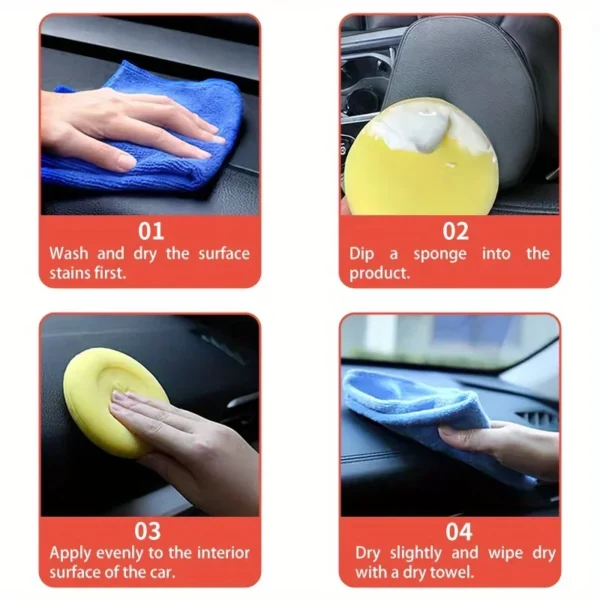 01
Wash and dry the surface stains first.

02
Dip a sponge into the product.

03
Apply evenly to the interior surface of the car.

04
Dry slightly and wipe dry with a dry towel.