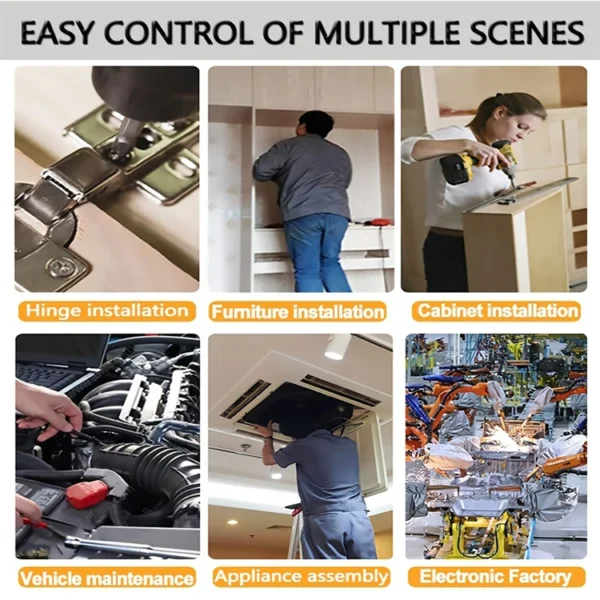 EASY CONTROL OF MULTIPLE SCENES

Hinge installation

Furniture installation

Cabinet installation

Vehicle maintenance

Appliance assembly

Electronic Factory